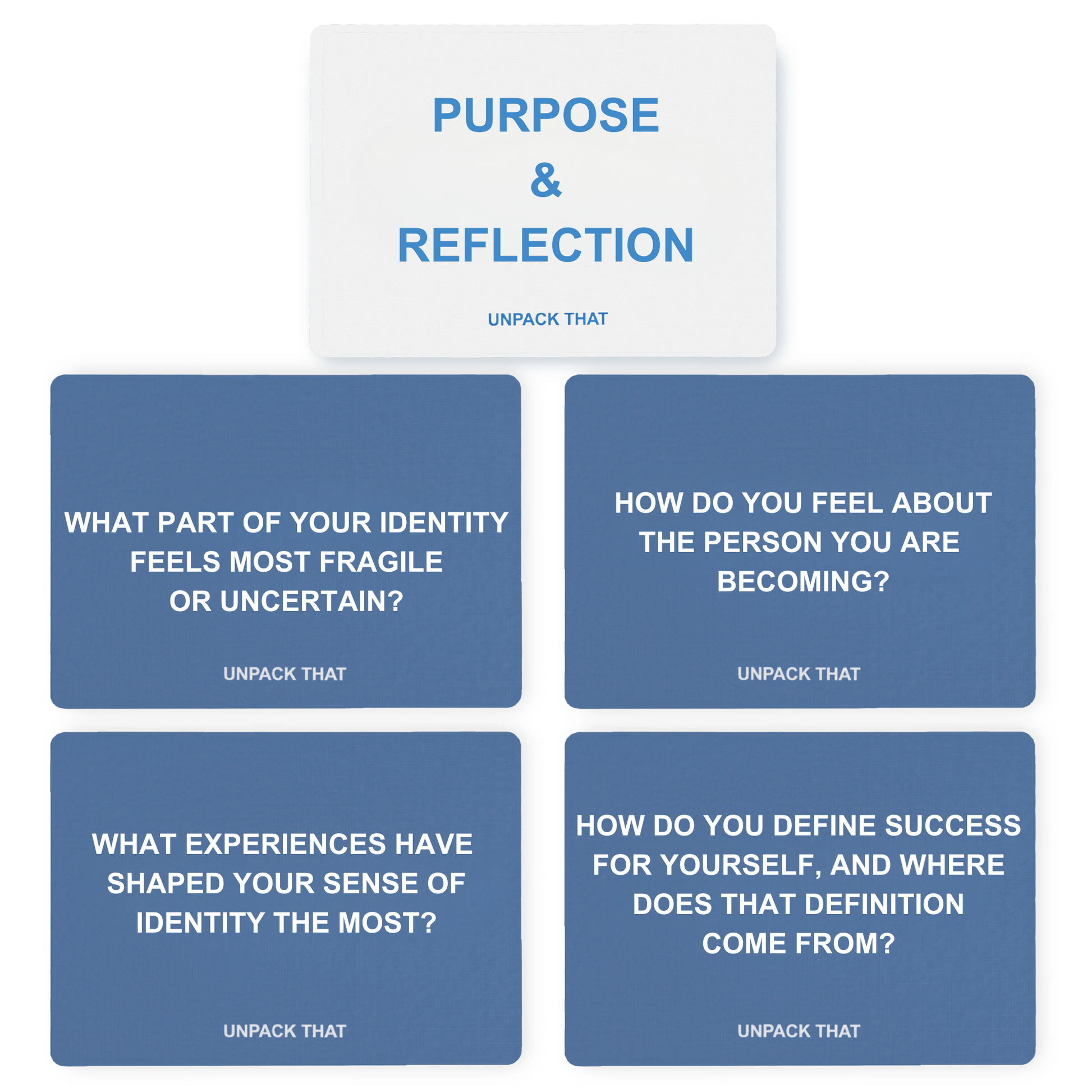 PURPOSE
&
REFLECTION

UNPACK THAT

WHAT PART OF YOUR IDENTITY FEELS MOST FRAGILE OR UNCERTAIN?

UNPACK THAT

HOW DO YOU FEEL ABOUT THE PERSON YOU ARE BECOMING?

UNPACK THAT

WHAT EXPERIENCES HAVE SHAPED YOUR SENSE OF IDENTITY THE MOST?

UNPACK THAT

HOW DO YOU DEFINE SUCCESS FOR YOURSELF, AND WHERE DOES THAT DEFINITION COME FROM?

UNPACK THAT