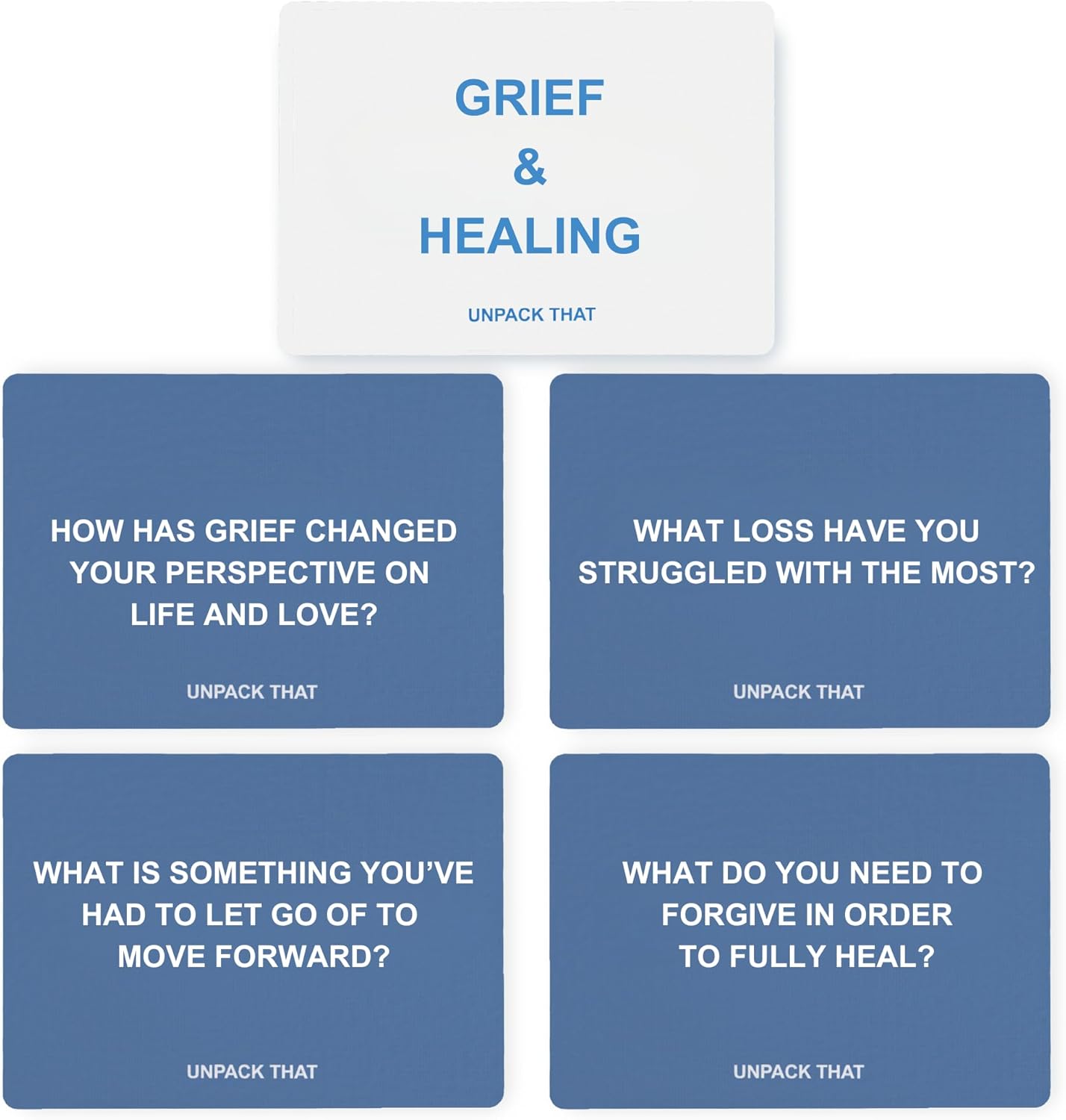 GRIEF
&
HEALING

UNPACK THAT

HOW HAS GRIEF CHANGED YOUR PERSPECTIVE ON LIFE AND LOVE?

UNPACK THAT

WHAT LOSS HAVE YOU STRUGGLED WITH THE MOST?

UNPACK THAT

WHAT IS SOMETHING YOU'VE HAD TO LET GO OF TO MOVE FORWARD?

UNPACK THAT

WHAT DO YOU NEED TO FORGIVE IN ORDER TO FULLY HEAL?

UNPACK THAT